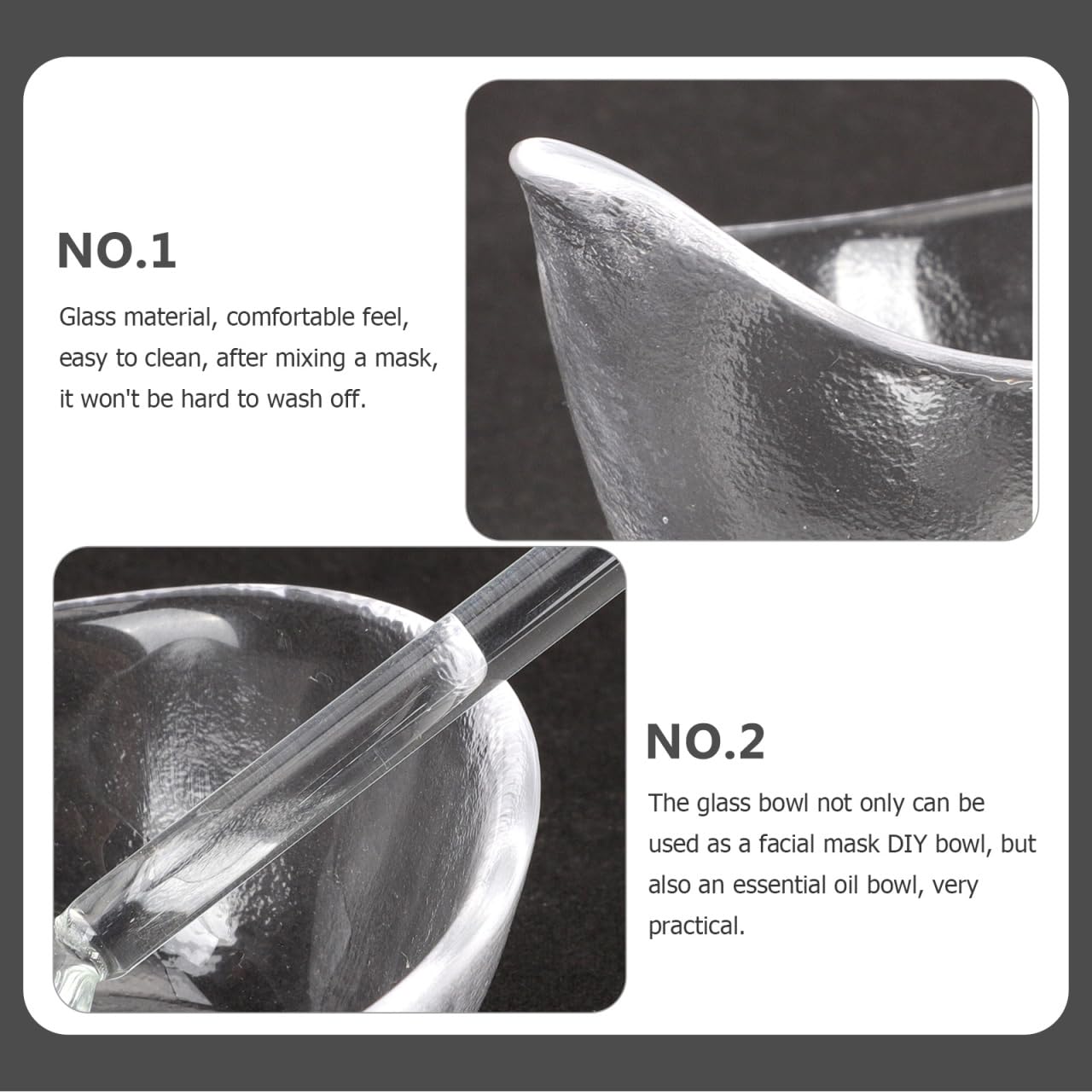 NO.1

Glass material, comfortable feel, easy to clean, after mixing a mask, it won't be hard to wash off.

NO.2

The glass bowl not only can be used as a facial mask DIY bowl, but also an essential oil bowl, very practical.