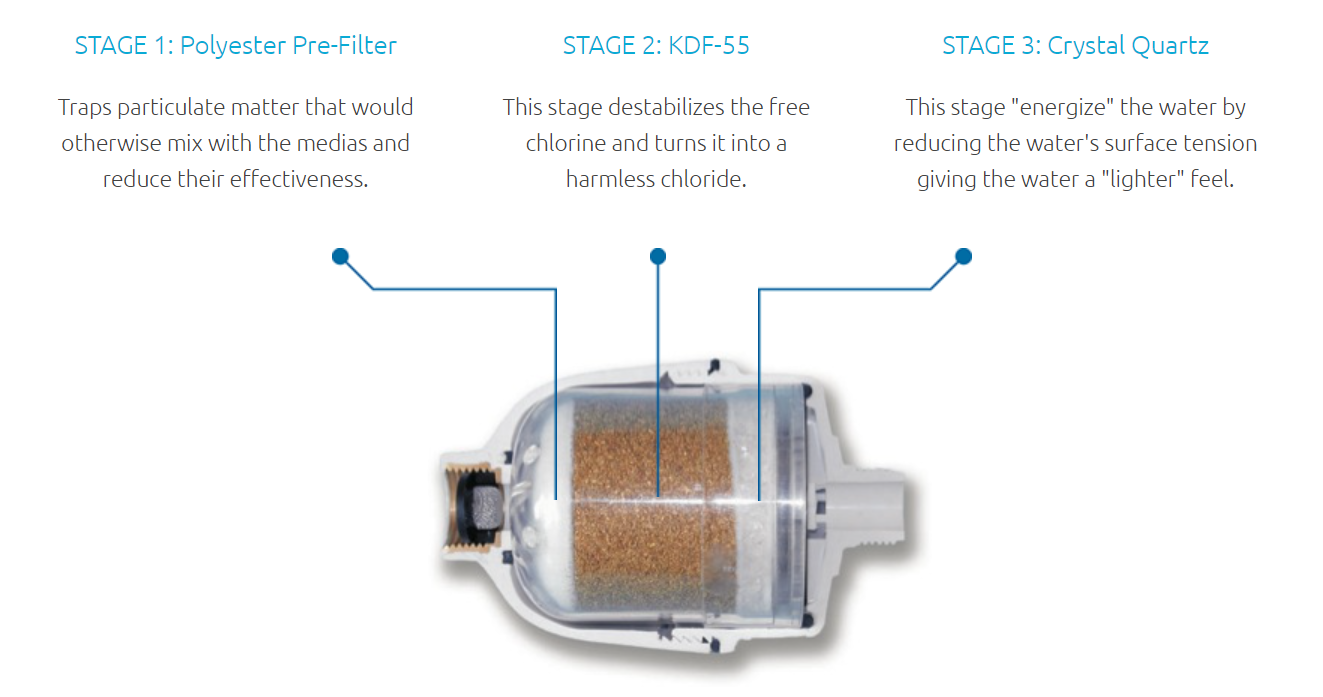 STAGE 1: Polyester Pre-Filter

Traps particulate matter that would otherwise mix with the medias and reduce their effectiveness.

STAGE 2: KDF-55

This stage destabilizes the free chlorine and turns it into a harmless chloride.

STAGE 3: Crystal Quartz

This stage "energize" the water by reducing the water's surface tension giving the water a "lighter" feel.