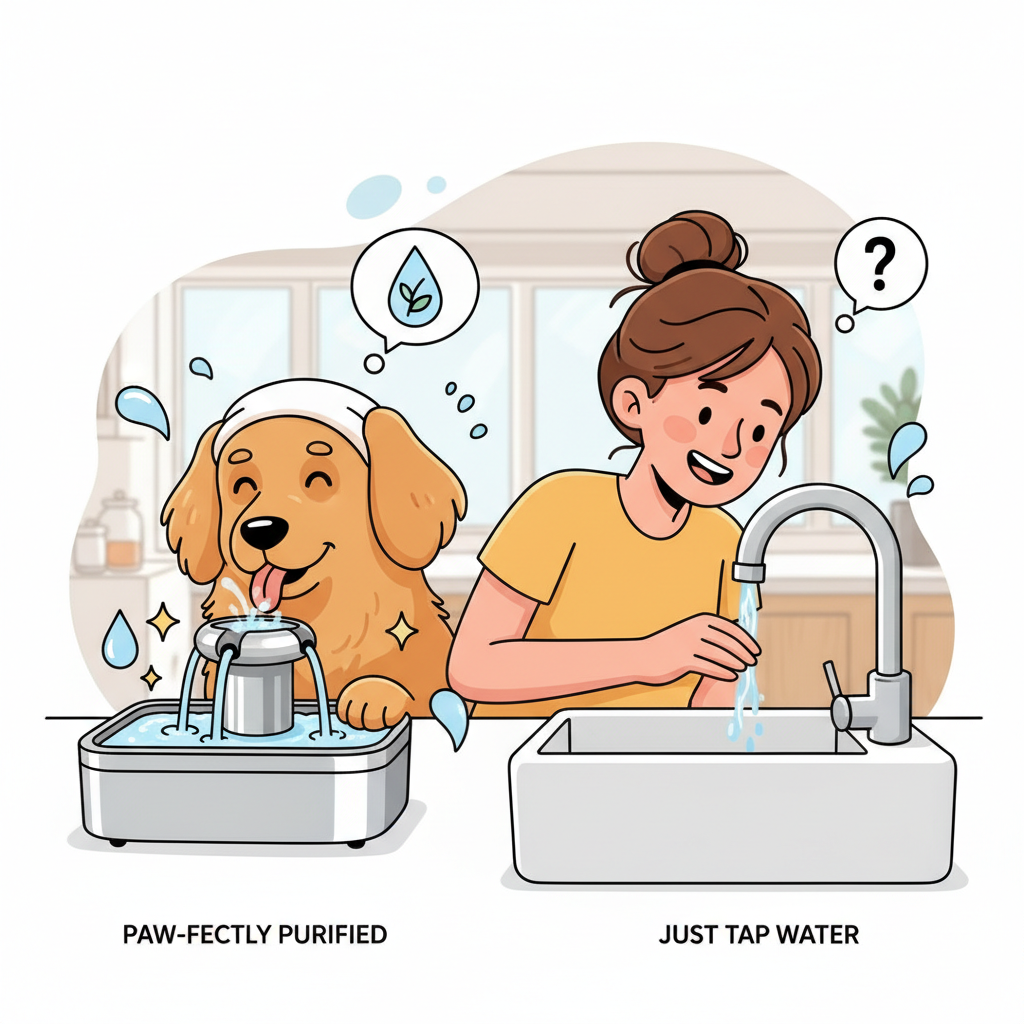 ?

PAW-FECTLY PURIFIED

JUST TAP WATER